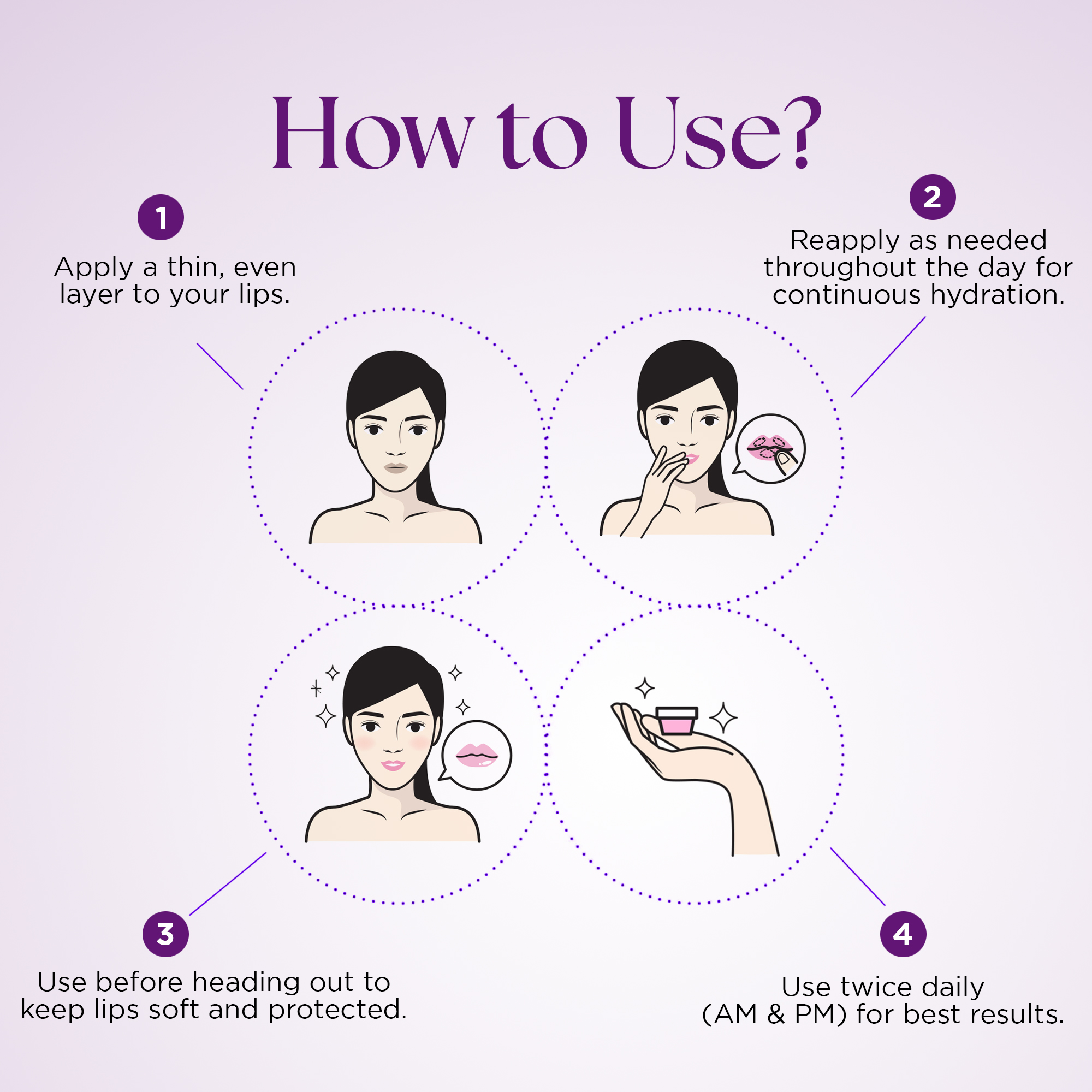 How to Use?

1
Apply a thin, even layer to your lips.

2
Reapply as needed throughout the day for continuous hydration.

3
Use before heading out to keep lips soft and protected.

4
Use twice daily (AM & PM) for best results.